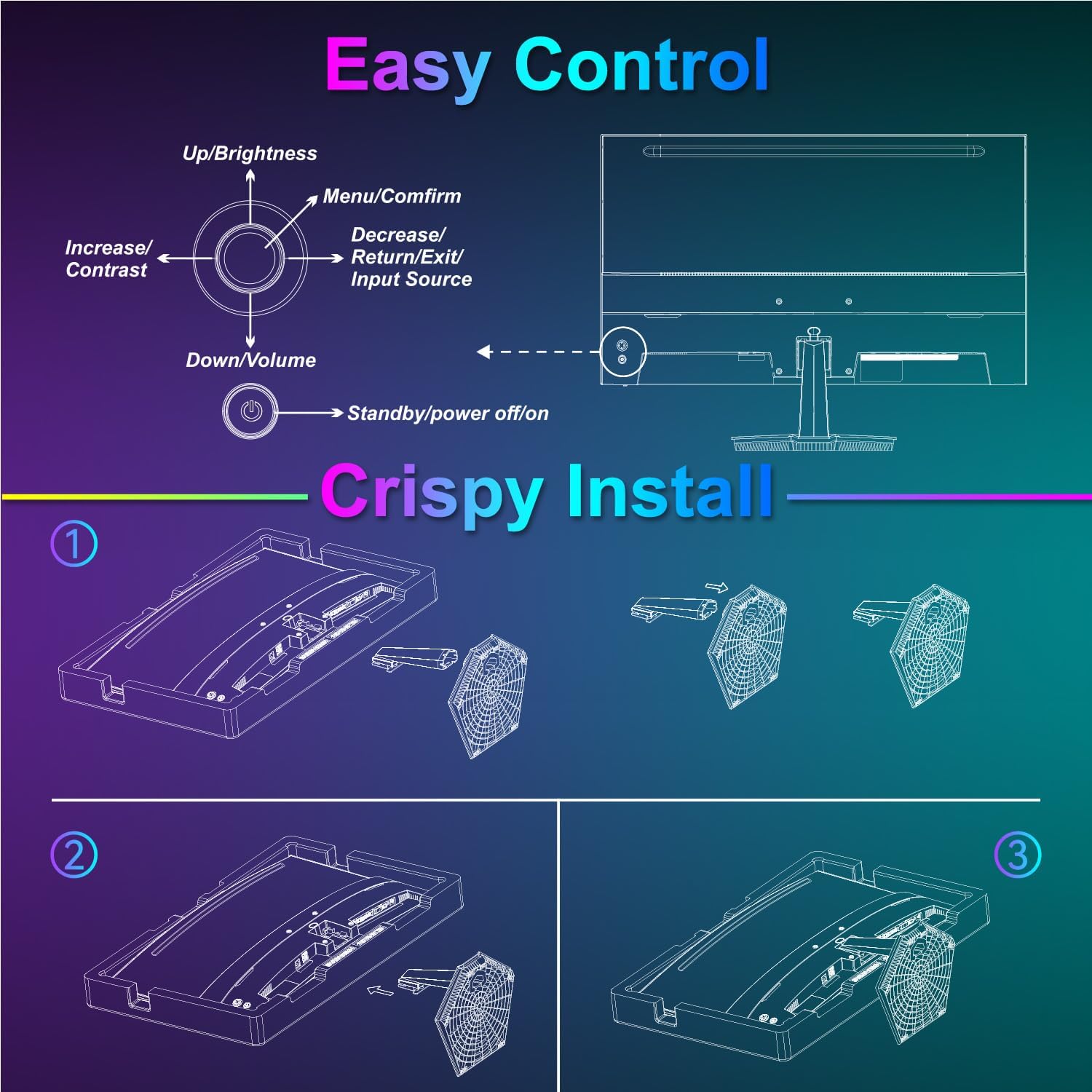 Easy Control

Up/Brightness

Menu/Comfirm

Increase/ Contrast

Decrease/ Return/Exit/ Input Source

Down/Volume

Standby/power off/on

Crispy Install

①

②

③