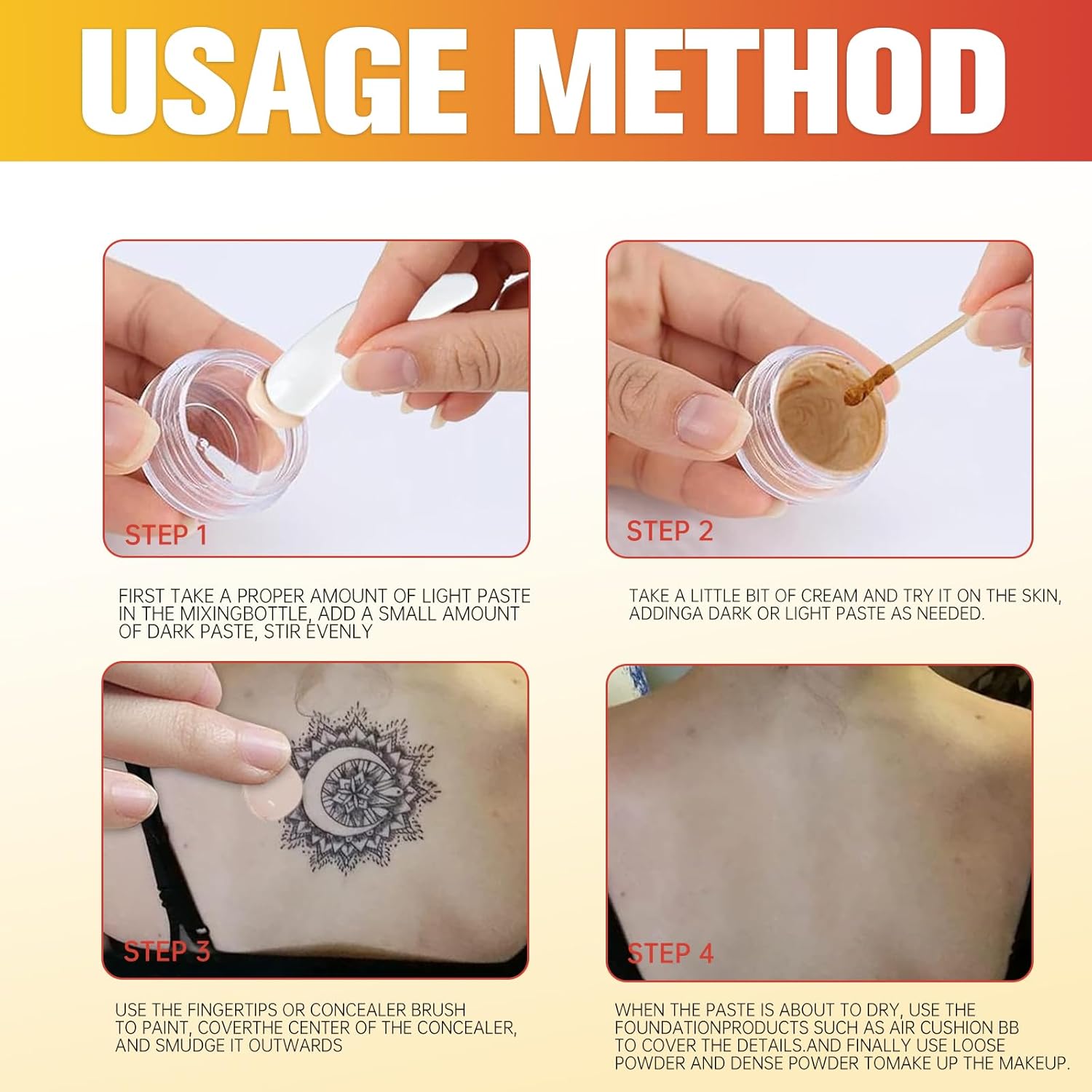 USAGE METHOD

STEP 1

FIRST TAKE A PROPER AMOUNT OF LIGHT PASTE IN THE MIXINGBOTTLE, ADD A SMALL AMOUNT OF DARK PASTE, STIR EVENLY

STEP 2

TAKE A LITTLE BIT OF CREAM AND TRY IT ON THE SKIN, ADDINGA DARK OR LIGHT PASTE AS NEEDED.

STEP 3

USE THE FINGERTIPS OR CONCEALER BRUSH TO PAINT, COVERTHE CENTER OF THE CONCEALER, AND SMUDGE IT OUTWARDS

STEP 4

WHEN THE PASTE IS ABOUT TO DRY, USE THE FOUNDATIONPRODUCTS SUCH AS AIR CUSHION BB TO COVER THE DETAILS.AND FINALLY USE LOOSE POWDER AND DENSE POWDER TOMAKE UP THE MAKEUP.