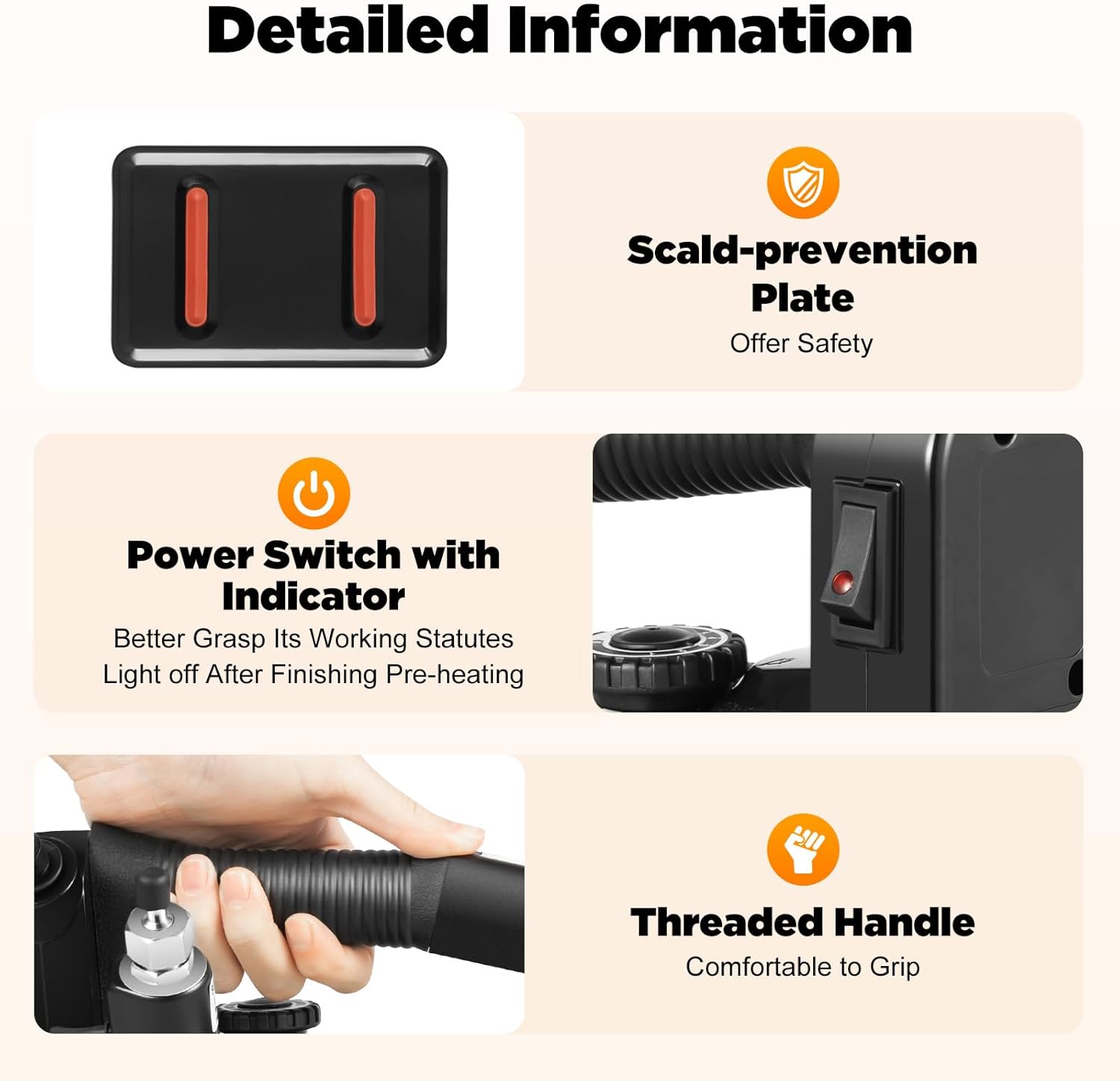 Detailed Information

Scald-prevention Plate
Offer Safety

Power Switch with Indicator
Better Grasp Its Working Statutes
Light off After Finishing Pre-heating

Threaded Handle
Comfortable to Grip